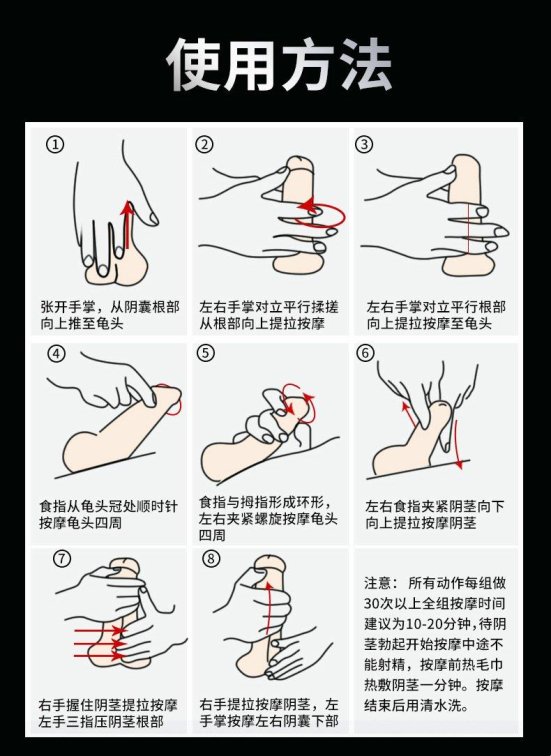 使用方法

①
张开手掌，从阴囊根部向上推至龟头

②
左右手掌对立平行揉搓从根部向上提拉按摩

③
左右手掌对立平行根部向上提拉按摩至龟头

④
食指从龟头冠处顺时针按摩龟头四周

⑤
食指与拇指形成环形，左右夹紧螺旋按摩龟头四周

⑥
左右食指夹紧阴茎向下向上提拉按摩阴茎

⑦
右手握住阴茎提拉按摩左手三指压阴茎根部

⑧
右手提拉按摩阴茎，左手掌按摩左右阴囊下部

注意：所有动作每组做30次以上全组按摩时间建议为10-20分钟，待阴茎勃起开始按摩中途不能射精，按摩前热毛巾热敷阴茎一分钟。按摩结束后用清水洗。